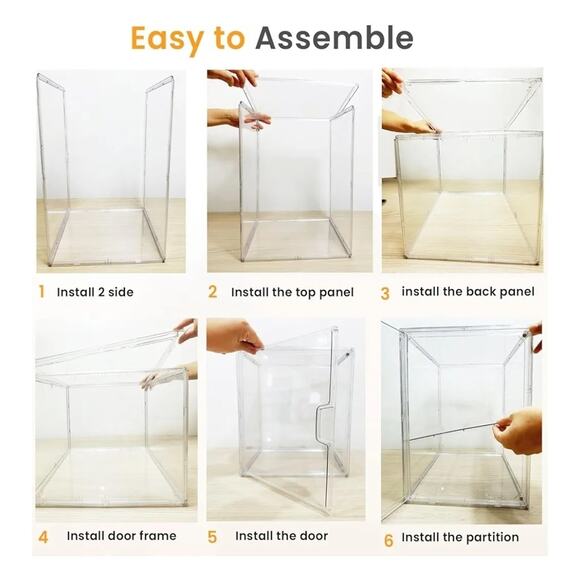 Easy to Assemble

1 Install 2 side

2 Install the top panel

3 install the back panel

4 Install door frame

5 Install the door

6 Install the partition